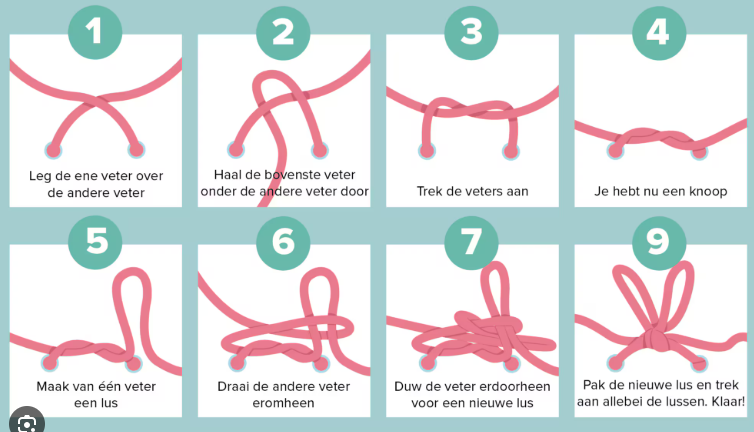 1

Leg de ene veter over de andere veter

2

Haal de bovenste veter onder de andere veter door

3

Trek de veters aan

4

Je hebt nu een knoop

5

Maak van één veter een lus

6

Draai de andere veter eromheen

7

Duw de veter erdoorheen voor een nieuwe lus

9

Pak de nieuwe lus en trek aan allebei de lussen. Klaar!